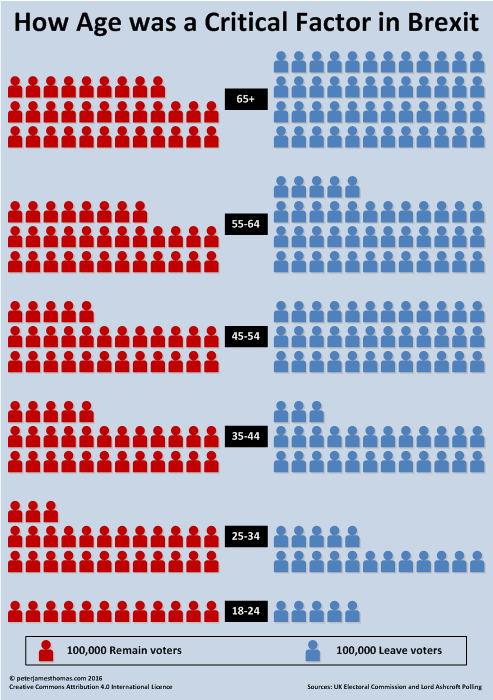 How Age was a Critical Factor in Brexit

65+

55-64

45-54

35-44

25-34

18-24

100,000 Remain voters

100,000 Leave voters

© peterjamesthomas.com 2016
Creative Commons Attribution 4.0 International Licence

Sources: UK Electoral Commission and Lord Ashcroft Polling